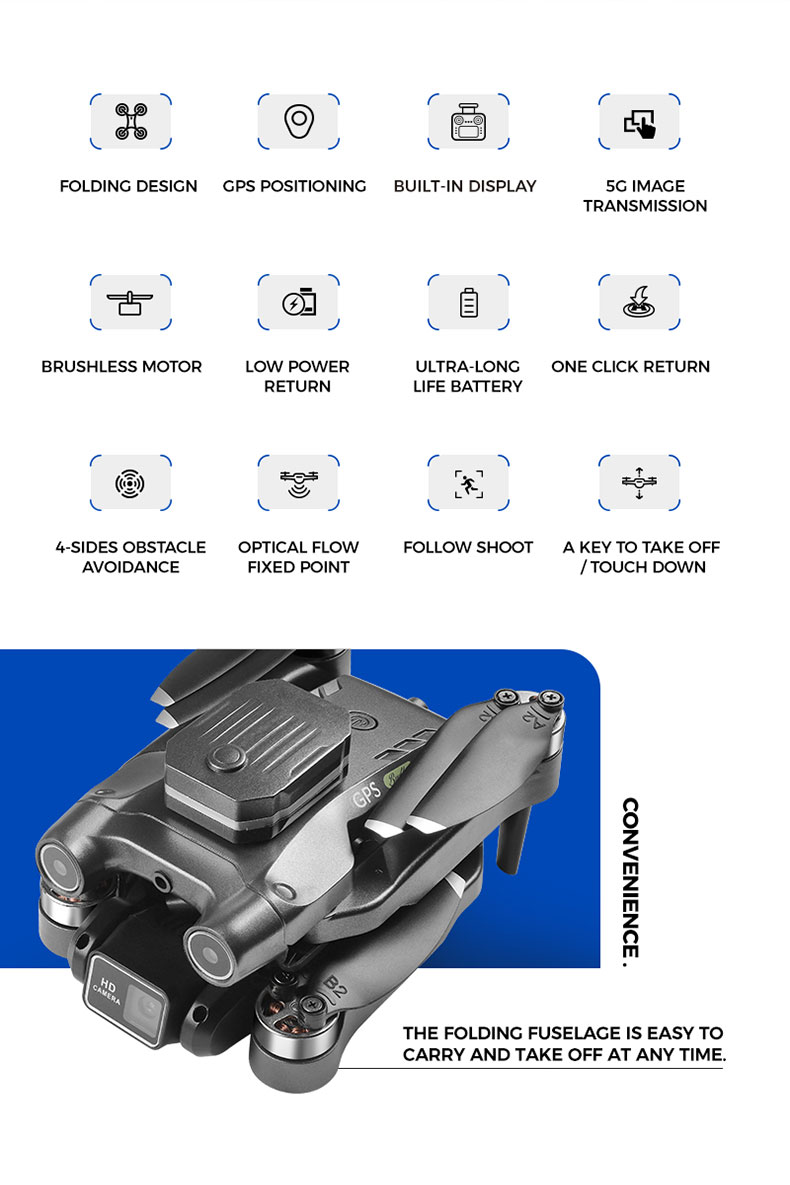 FOLDING DESIGN

GPS POSITIONING

BUILT-IN DISPLAY

5G IMAGE TRANSMISSION

BRUSHLESS MOTOR

LOW POWER RETURN

ULTRA-LONG LIFE BATTERY

ONE CLICK RETURN

4-SIDES OBSTACLE AVOIDANCE

OPTICAL FLOW FIXED POINT

FOLLOW SHOOT

A KEY TO TAKE OFF / TOUCH DOWN

GPS

A2

A2

B2

HD CAMERA

CONVENIENCE.

THE FOLDING FUSELAGE IS EASY TO CARRY AND TAKE OFF AT ANY TIME.